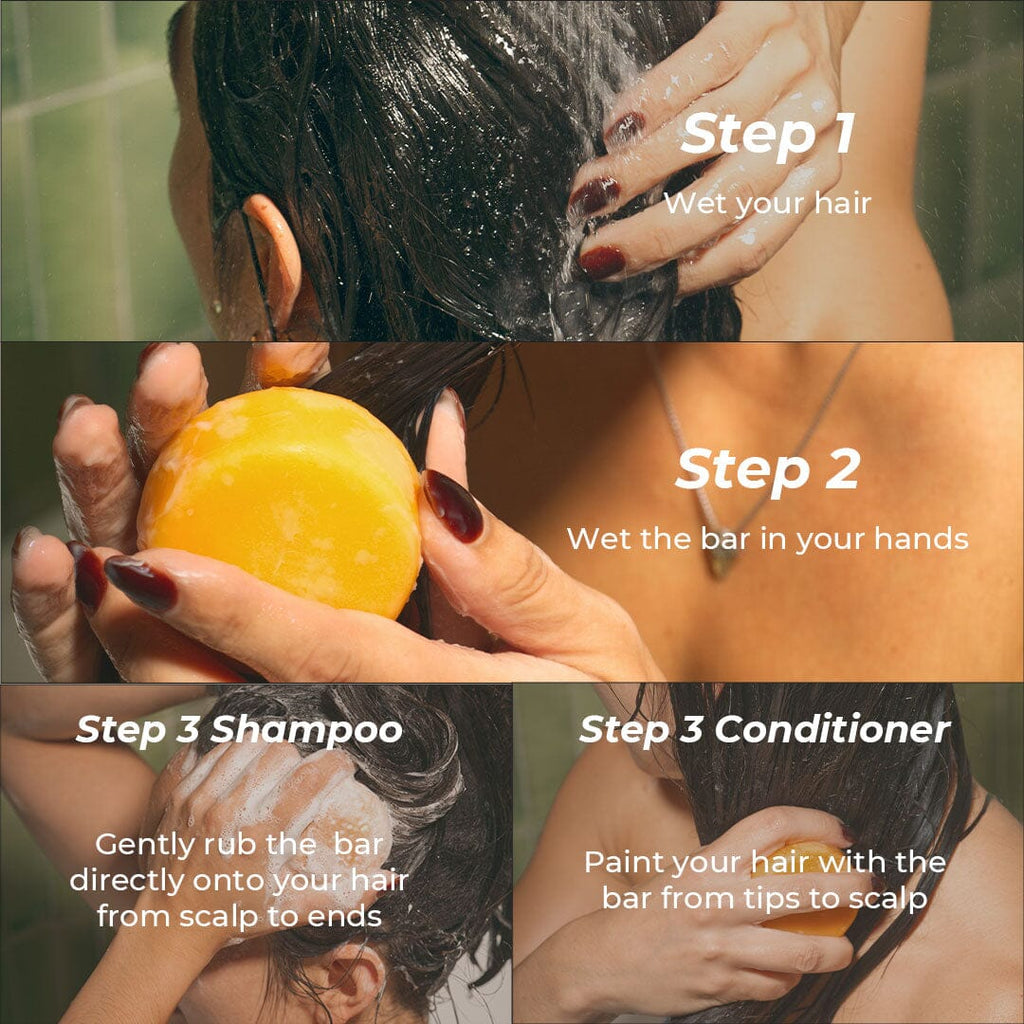 Step 1
Wet your hair

Step 2
Wet the bar in your hands

Step 3 Shampoo
Gently rub the bar directly onto your hair from scalp to ends

Step 3 Conditioner
Paint your hair with the bar from tips to scalp